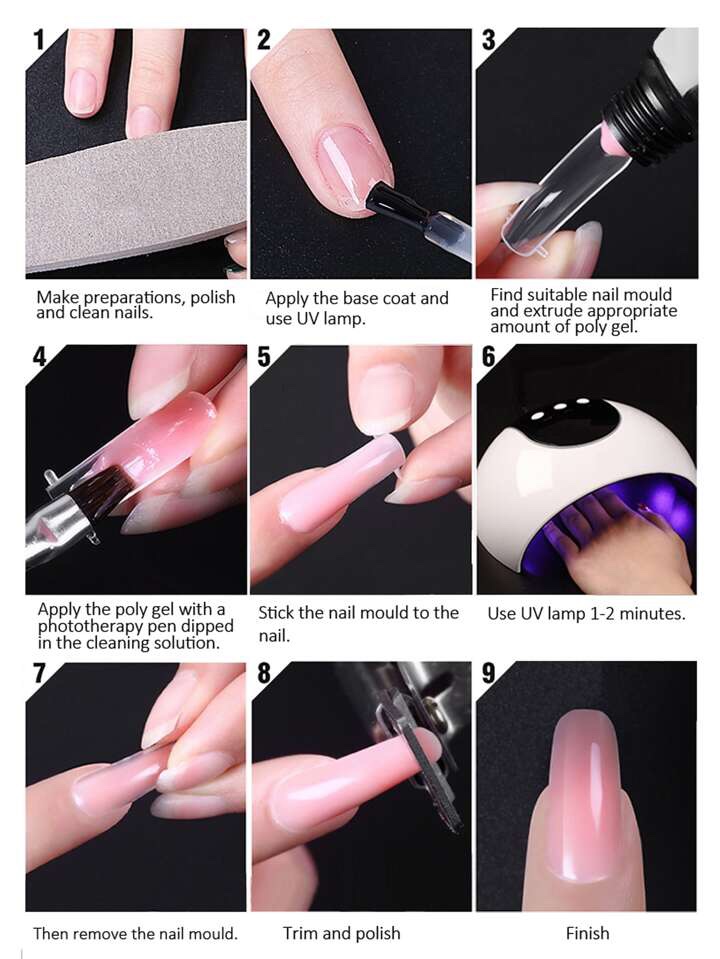 1

Make preparations, polish and clean nails.

2

Apply the base coat and use UV lamp.

3

Find suitable nail mould and extrude appropriate amount of poly gel.

4

Apply the poly gel with a phototherapy pen dipped in the cleaning solution.

5

Stick the nail mould to the nail.

6

Use UV lamp 1-2 minutes.

7

Then remove the nail mould.

8

Trim and polish

9

Finish