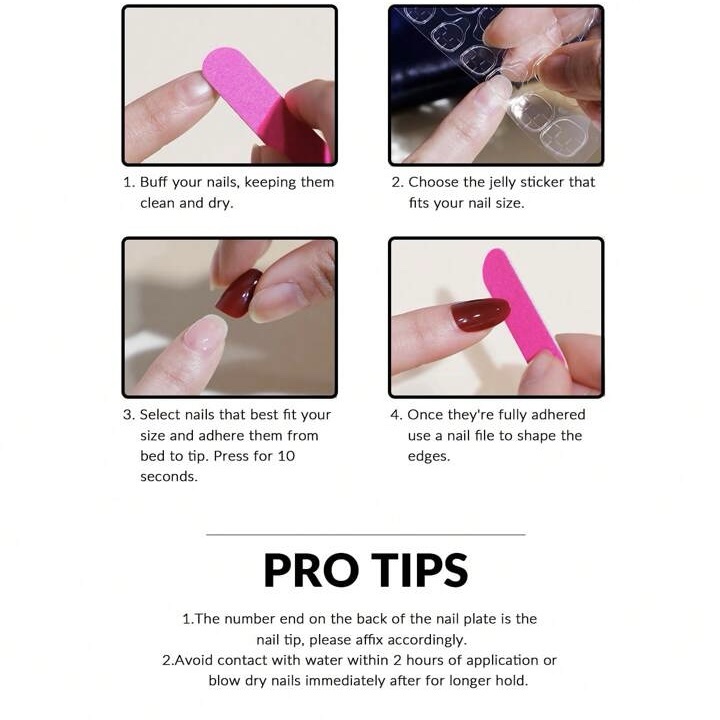 1. Buff your nails, keeping them clean and dry.

2. Choose the jelly sticker that fits your nail size.

3. Select nails that best fit your size and adhere them from bed to tip. Press for 10 seconds.

4. Once they're fully adhered use a nail file to shape the edges.

PRO TIPS

1.The number end on the back of the nail plate is the nail tip, please affix accordingly.
2.Avoid contact with water within 2 hours of application or blow dry nails immediately after for longer hold.